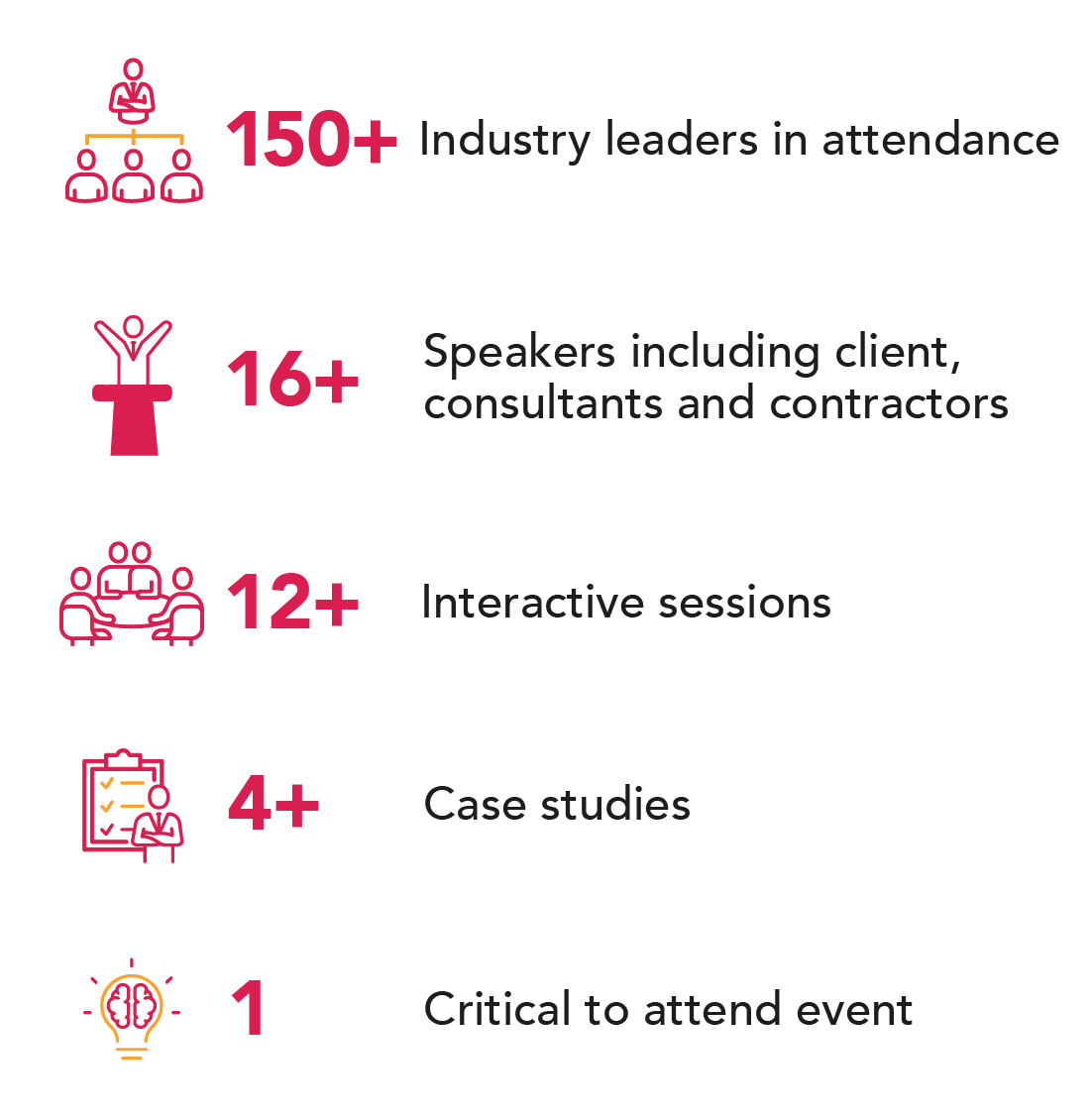 150+ Industry leaders in attendance

16+ Speakers including client, consultants and contractors

12+ Interactive sessions

4+ Case studies

1 Critical to attend event